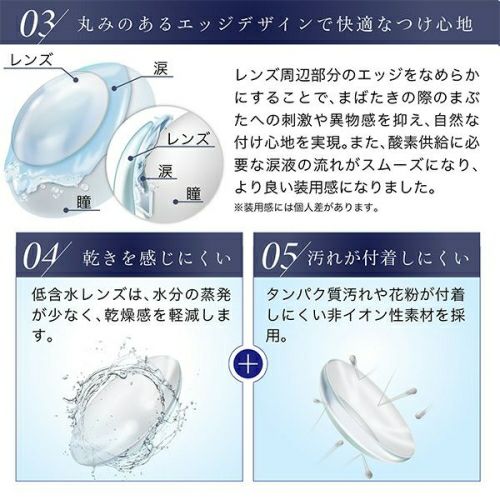 03 丸みのあるエッジデザインで快適なつけ心地

レンズ

涙

レンズ

涙

瞳

瞳

レンズ周辺部分のエッジをなめらかにすることで、まばたきの際のまぶたへの刺激や異物感を抑え、自然な付け心地を実現。また、酸素供給に必要な涙液の流れがスムーズになり、より良い装用感になりました。

※装用感には個人差があります。

04 乾きを感じにくい

低含水レンズは、水分の蒸発が少なく、乾燥感を軽減します。

+

05 汚れが付着しにくい

タンパク質汚れや花粉が付着しにくい非イオン性素材を採用。